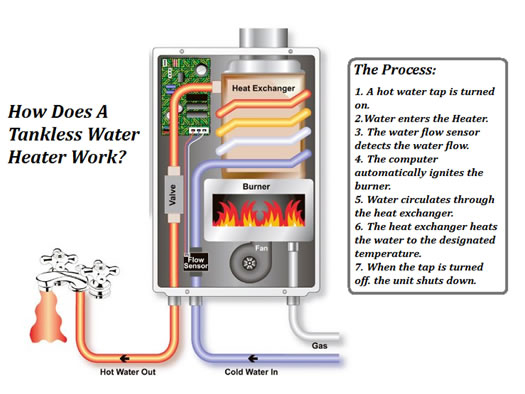 How Does A Tankless Water Heater Work?

Heat Exchanger

Valve

Burner

Flow Sensor

Fan

Gas

Hot Water Out

Cold Water In

The Process:

1. A hot water tap is turned on.
2.Water enters the Heater.
3. The water flow sensor detects the water flow.
4. The computer automatically ignites the burner.
5. Water circulates through the heat exchanger.
6. The heat exchanger heats the water to the designated temperature.
7. When the tap is turned off. the unit shuts down.