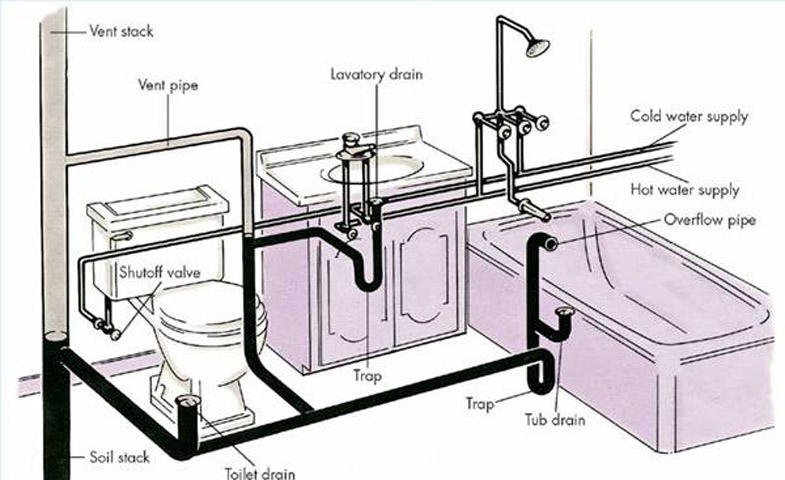 Vent stack
Vent pipe
Lavatory drain
Cold water supply
Hot water supply
Overflow pipe
Shutoff valve
Trap
Trap
Tub drain
Soil stack
Toilet drain